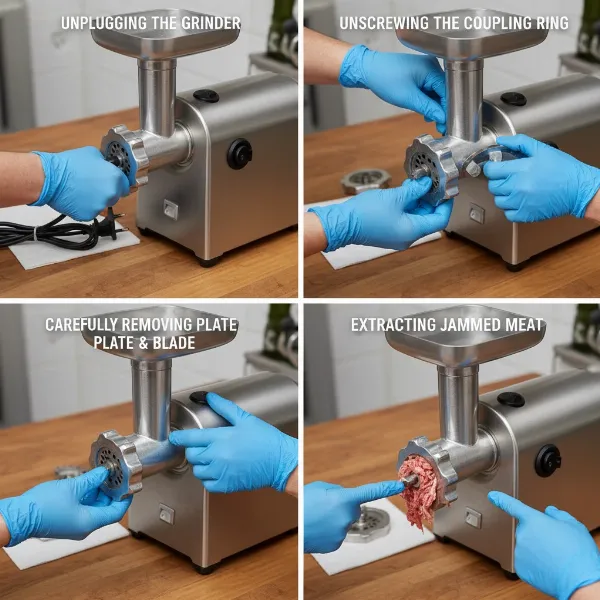 UNPLUGGING THE GRINDER

UNSCREWING THE COUPLING RING

CAREFULLY REMOVING PLATE PLATE & BLADE

EXTRACTING JAMMED MEAT